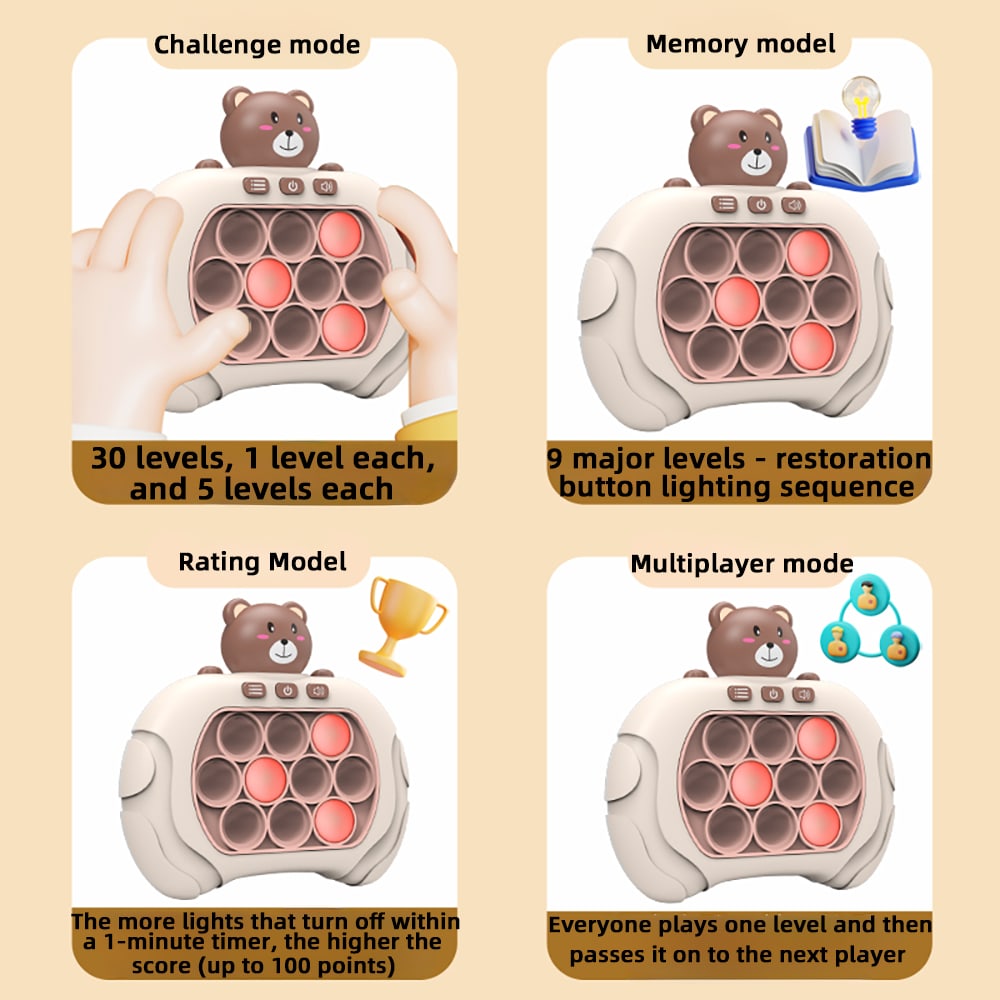 Challenge mode

30 levels, 1 level each, and 5 levels each

Memory model

9 major levels - restoration button lighting sequence

Rating Model

The more lights that turn off within a 1-minute timer, the higher the score (up to 100 points)

Multiplayer mode

Everyone plays one level and then passes it on to the next player